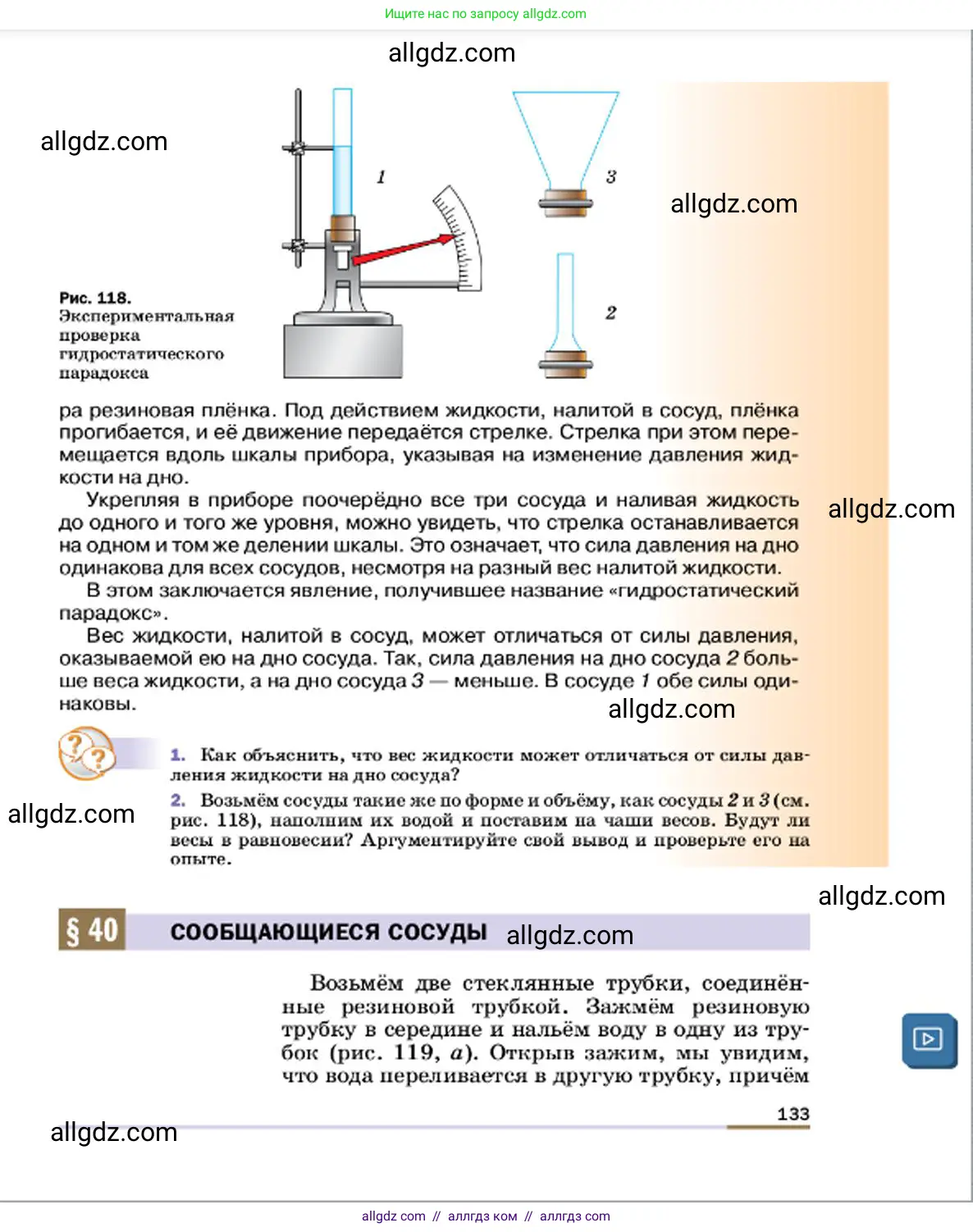 Ищите нас по запросу allgdz.com

allgdz.com

allgdz.com

1

3

allgdz.com

2

Рис. 118. Экспериментальная проверка гидростатического парадокса

ра резиновая плёнка. Под действием жидкости, налитой в сосуд, плёнка прогибается, и её движение передаётся стрелке. Стрелка при этом перемещается вдоль шкалы прибора, указывая на изменение давления жидкости на дно.

Укрепляя в приборе поочерёдно все три сосуда и наливая жидкость до одного и того же уровня, можно увидеть, что стрелка останавливается на одном и том же делении шкалы. Это означает, что сила давления на дно одинакова для всех сосудов, несмотря на разный вес налитой жидкости.

allgdz.com

В этом заключается явление, получившее название «гидростатический парадокс».

Вес жидкости, налитой в сосуд, может отличаться от силы давления, оказываемой ею на дно сосуда. Так, сила давления на дно сосуда 2 больше веса жидкости, а на дно сосуда 3 — меньше. В сосуде 1 обе силы одинаковы.

allgdz.com

1. Как объяснить, что вес жидкости может отличаться от силы давления жидкости на дно сосуда?

allgdz.com

2. Возьмём сосуды такие же по форме и объёму, как сосуды 2 и 3 (см. рис. 118), наполним их водой и поставим на чаши весов. Будут ли весы в равновесии? Аргументируйте свой вывод и проверьте его на опыте.

allgdz.com

§ 40 СООБЩАЮЩИЕСЯ СОСУДЫ allgdz.com

Возьмём две стеклянные трубки, соединённые резиновой трубкой. Зажмём резиновую трубку в середине и нальём воду в одну из трубок (рис. 119, а). Открыв зажим, мы увидим, что вода переливается в другую трубку, причём

133

allgdz.com

allgdz com // аллгдз ком // аллгдз com