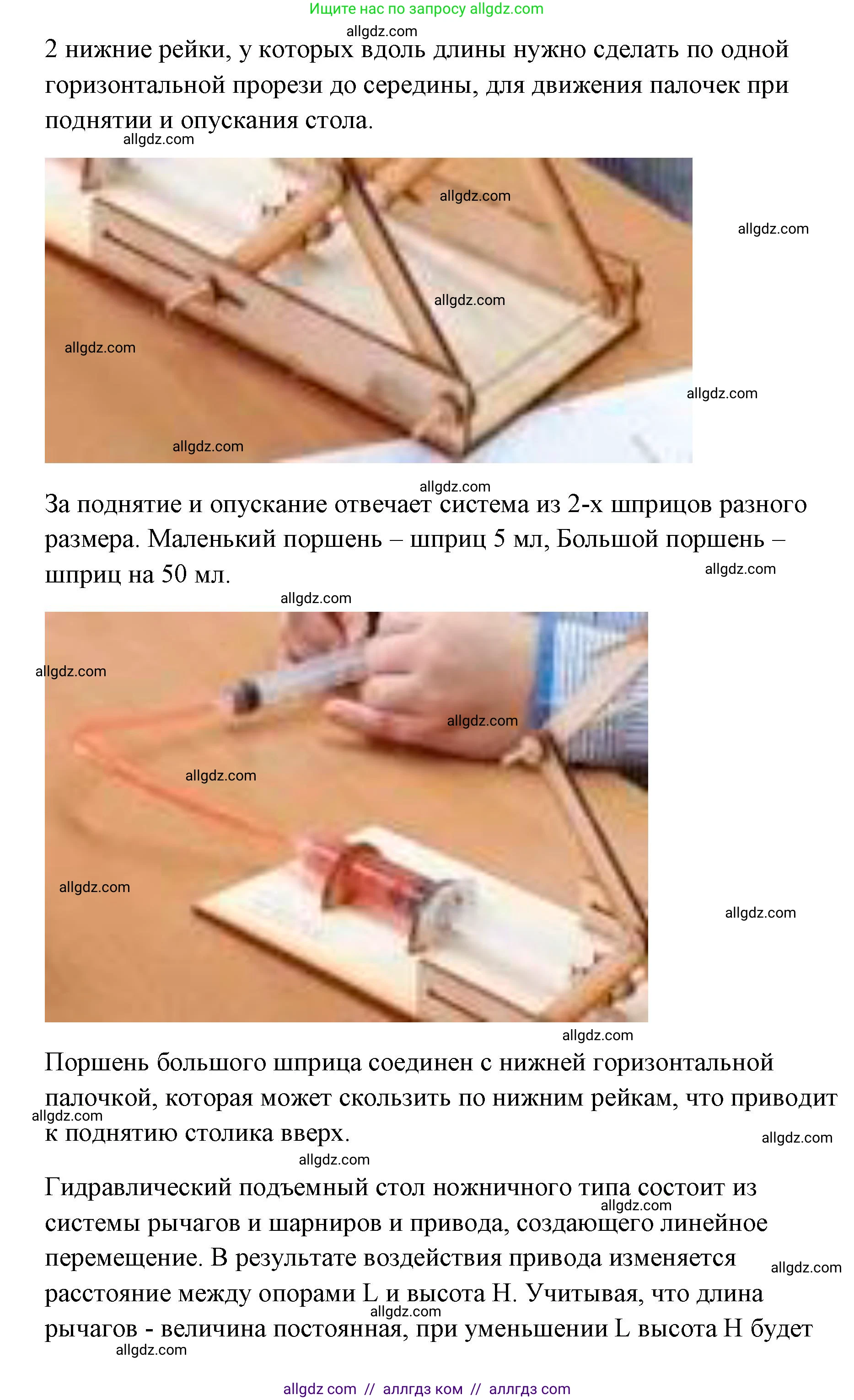 Ищите нас по запросу allgdz.com

allgdz.com

2 нижние рейки, у которых вдоль длины нужно сделать по одной горизонтальной прорези до середины, для движения палочек при поднятии и опускания стола.

allgdz.com

allgdz.com

allgdz.com

allgdz.com

allgdz.com

allgdz.com

allgdz.com

allgdz.com

За поднятие и опускание отвечает система из 2-х шприцов разного размера. Маленький поршень – шприц 5 мл, Большой поршень – шприц на 50 мл.

allgdz.com

allgdz.com

allgdz.com

allgdz.com

allgdz.com

allgdz.com

allgdz.com

allgdz.com

Поршень большого шприца соединен с нижней горизонтальной палочкой, которая может скользить по нижним рейкам, что приводит к поднятию столика вверх.

allgdz.com

allgdz.com

allgdz.com

Гидравлический подъемный стол ножничного типа состоит из системы рычагов и шарниров и привода, создающего линейное перемещение. В результате воздействия привода изменяется расстояние между опорами L и высота H. Учитывая, что длина рычагов - величина постоянная, при уменьшении L высота H будет

allgdz.com

allgdz.com

allgdz.com

allgdz.com

allgdz com // аллгдз ком // аллгдз com