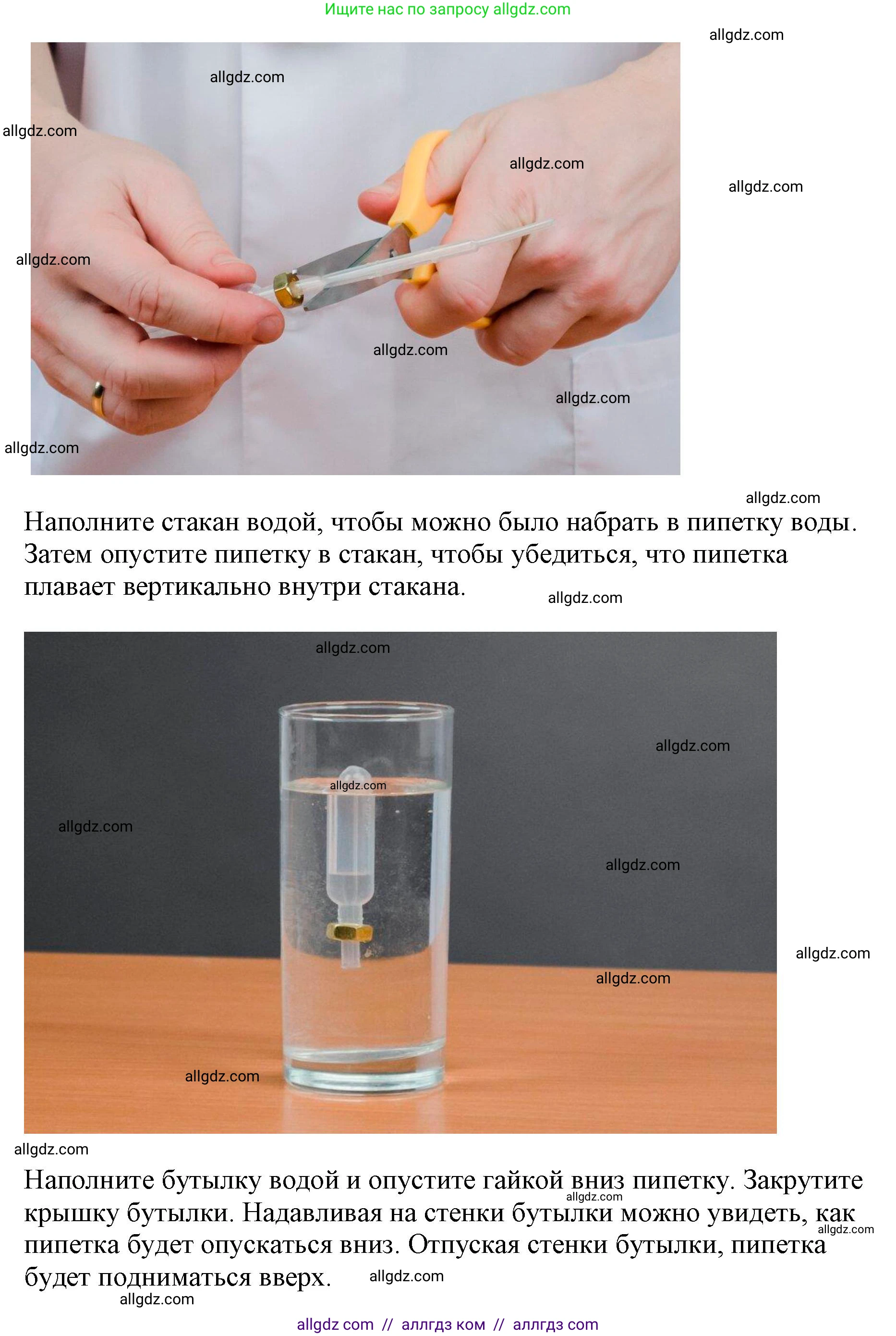 Ищите нас по запросу allgdz.com

allgdz.com

allgdz.com

allgdz.com

allgdz.com

allgdz.com

allgdz.com

allgdz.com

allgdz.com

allgdz.com

allgdz.com

Наполните стакан водой, чтобы можно было набрать в пипетку воды. Затем опустите пипетку в стакан, чтобы убедиться, что пипетка плавает вертикально внутри стакана. allgdz.com

allgdz.com

allgdz.com

allgdz.com

allgdz.com

allgdz.com

allgdz.com

allgdz.com

allgdz.com

allgdz.com

Наполните бутылку водой и опустите гайкой вниз пипетку. Закрутите крышку бутылки. Надавливая на стенки бутылки можно увидеть, как пипетка будет опускаться вниз. Отпуская стенки бутылки, пипетка будет подниматься вверх.

allgdz.com

allgdz.com

allgdz.com

allgdz.com

allgdz com // аллгдз ком // аллгдз com