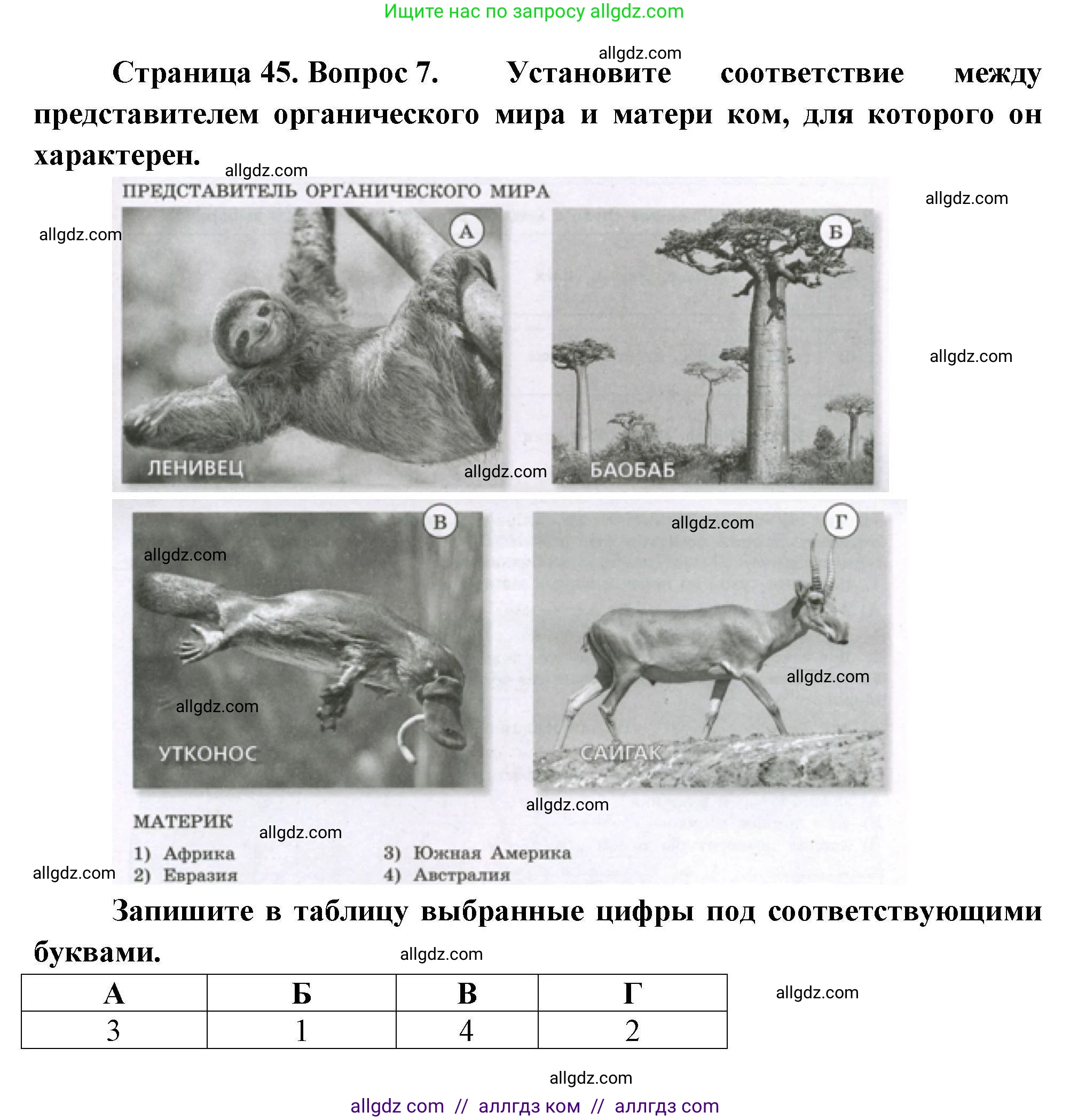 Ищите нас по запросу allgdz.com

allgdz.com

Страница 45. Вопрос 7. Установите соответствие между представителем органического мира и матери ком, для которого он характерен.

allgdz.com

ПРЕДСТАВИТЕЛЬ ОРГАНИЧЕСКОГО МИРА

allgdz.com

allgdz.com

А

Б

allgdz.com

ЛЕНИВЕЦ

allgdz.com

БАОБАБ

В

allgdz.com

Г

allgdz.com

allgdz.com

allgdz.com

УТКОНОС

САЙГАК

allgdz.com

МАТЕРИК

allgdz.com

1) Африка
2) Евразия

3) Южная Америка
4) Австралия

allgdz.com

Запишите в таблицу выбранные цифры под соответствующими буквами.

allgdz.com

| А | Б | В | Г |
|---|---|---|---|
| 3 | 1 | 4 | 2 |

allgdz.com

allgdz.com

allgdz com // аллгдз ком // аллгдз com