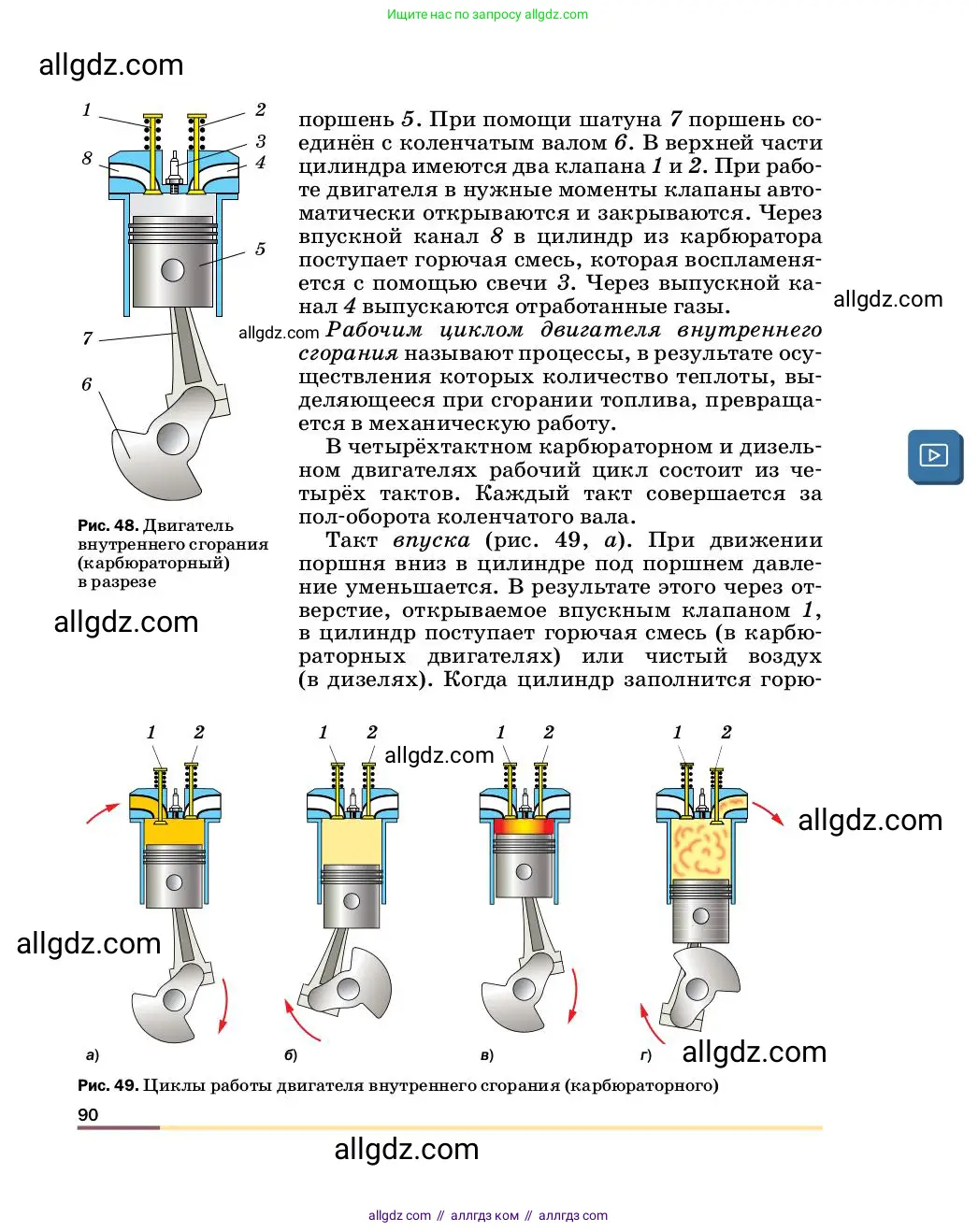 Ищите нас по запросу allgdz.com

allgdz.com

1
2
3
4
8
5
7
6

Рис. 48. Двигатель внутреннего сгорания (карбюраторный) в разрезе

allgdz.com

поршень 5. При помощи шатуна 7 поршень соединён с коленчатым валом 6. В верхней части цилиндра имеются два клапана 1 и 2. При работе двигателя в нужные моменты клапаны автоматически открываются и закрываются. Через впускной канал 8 в цилиндр из карбюратора поступает горючая смесь, которая воспламеняется с помощью свечи 3. Через выпускной канал 4 выпускаются отработанные газы.

allgdz.com

allgdz.com Рабочим циклом двигателя внутреннего сгорания называют процессы, в результате осуществления которых количество теплоты, выделяющееся при сгорании топлива, превращается в механическую работу.

В четырёхтактном карбюраторном и дизельном двигателях рабочий цикл состоит из четырёх тактов. Каждый такт совершается за пол-оборота коленчатого вала.

Такт впуска (рис. 49, а). При движении поршня вниз в цилиндре под поршнем давление уменьшается. В результате этого через отверстие, открываемое впускным клапаном 1, в цилиндр поступает горючая смесь (в карбюраторных двигателях) или чистый воздух (в дизелях). Когда цилиндр заполнится горю-

1 2 1 2 allgdz.com 1 2 1 2

allgdz.com

allgdz.com

а) б) в) г) allgdz.com

Рис. 49. Циклы работы двигателя внутреннего сгорания (карбюраторного)

90

allgdz.com

allgdz com // аллгдз ком // аллгдз com